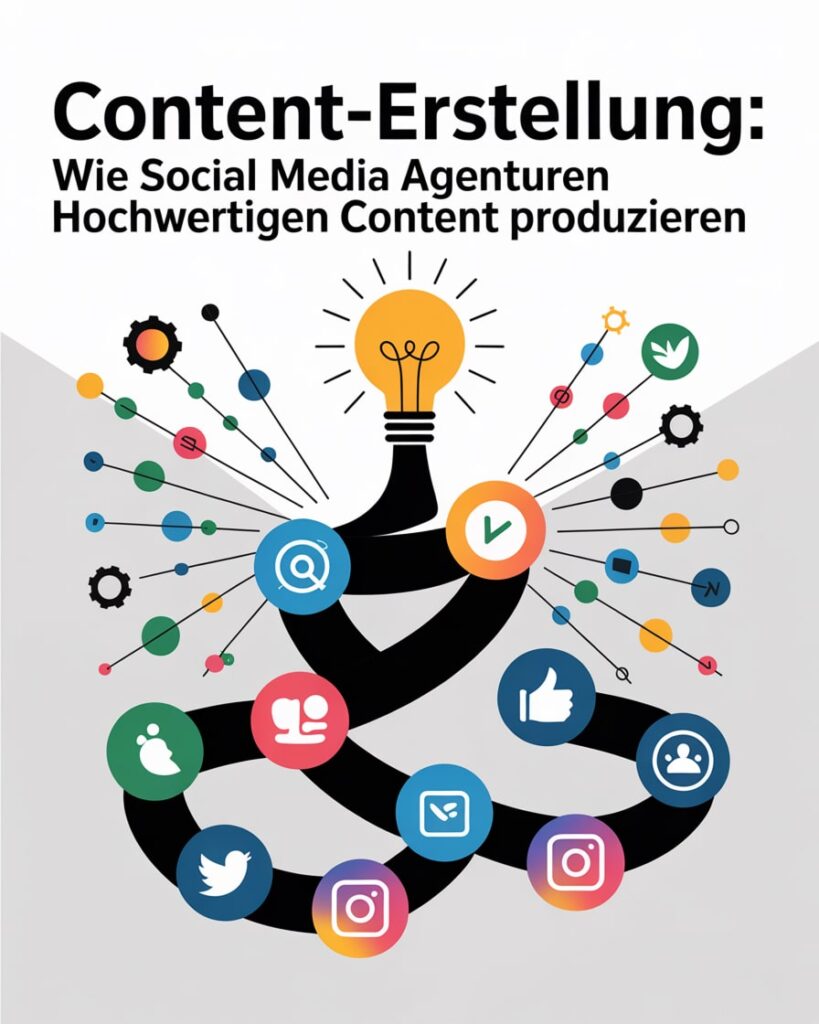 Content-Erstellung:
Wie Social Media Agenturen Hochwertigen Content produzieren